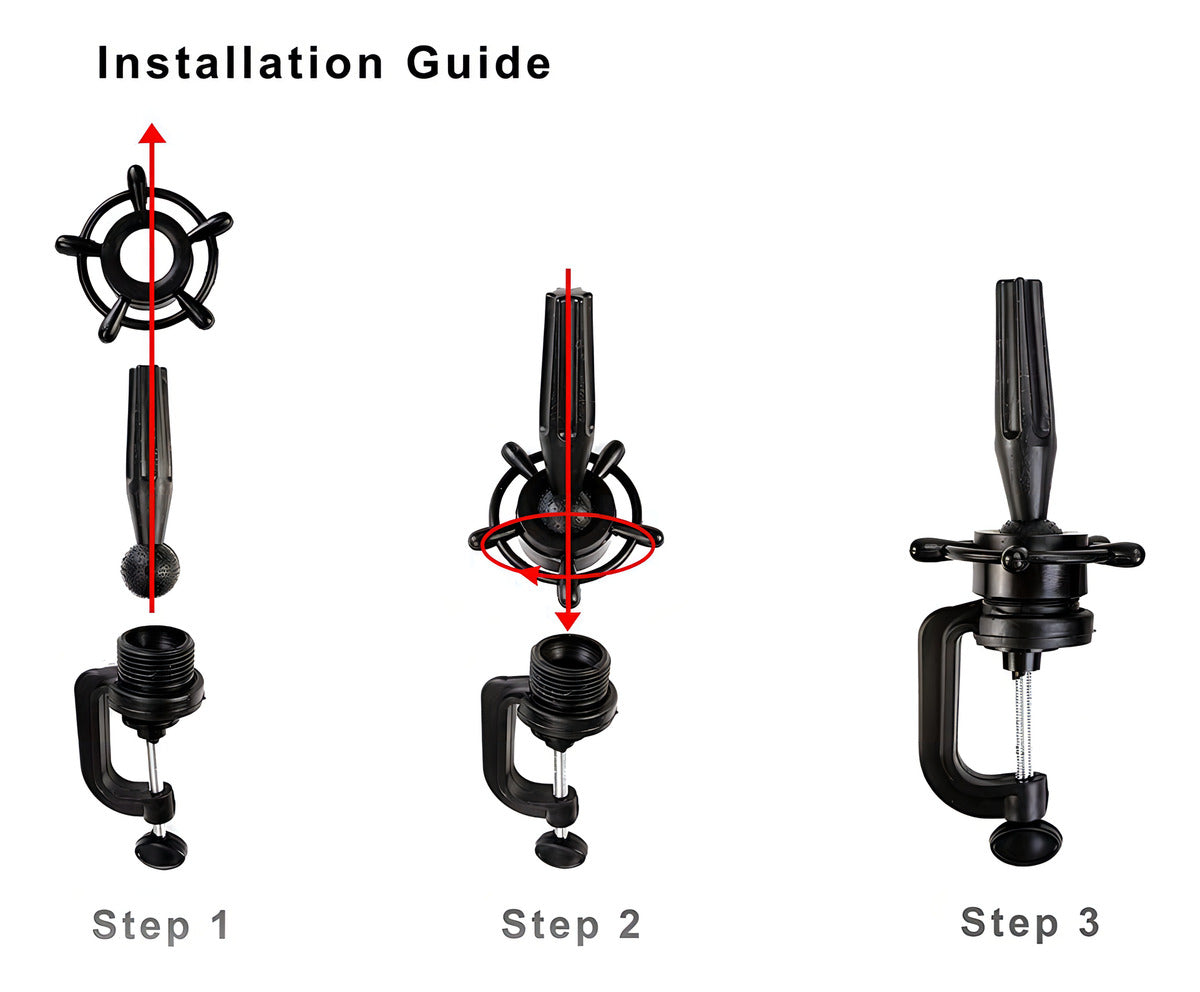 Installation Guide

Step 1

Step 2

Step 3