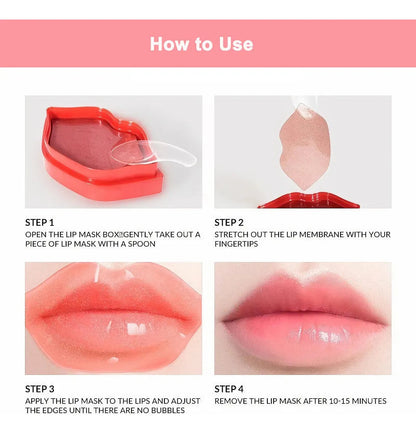 How to Use

STEP 1
OPEN THE LIP MASK BOX GENTLY TAKE OUT A PIECE OF LIP MASK WITH A SPOON

STEP 2
STRETCH OUT THE LIP MEMBRANE WITH YOUR FINGERTIPS

STEP 3
APPLY THE LIP MASK TO THE LIPS AND ADJUST THE EDGES UNTIL THERE ARE NO BUBBLES

STEP 4
REMOVE THE LIP MASK AFTER 10-15 MINUTES