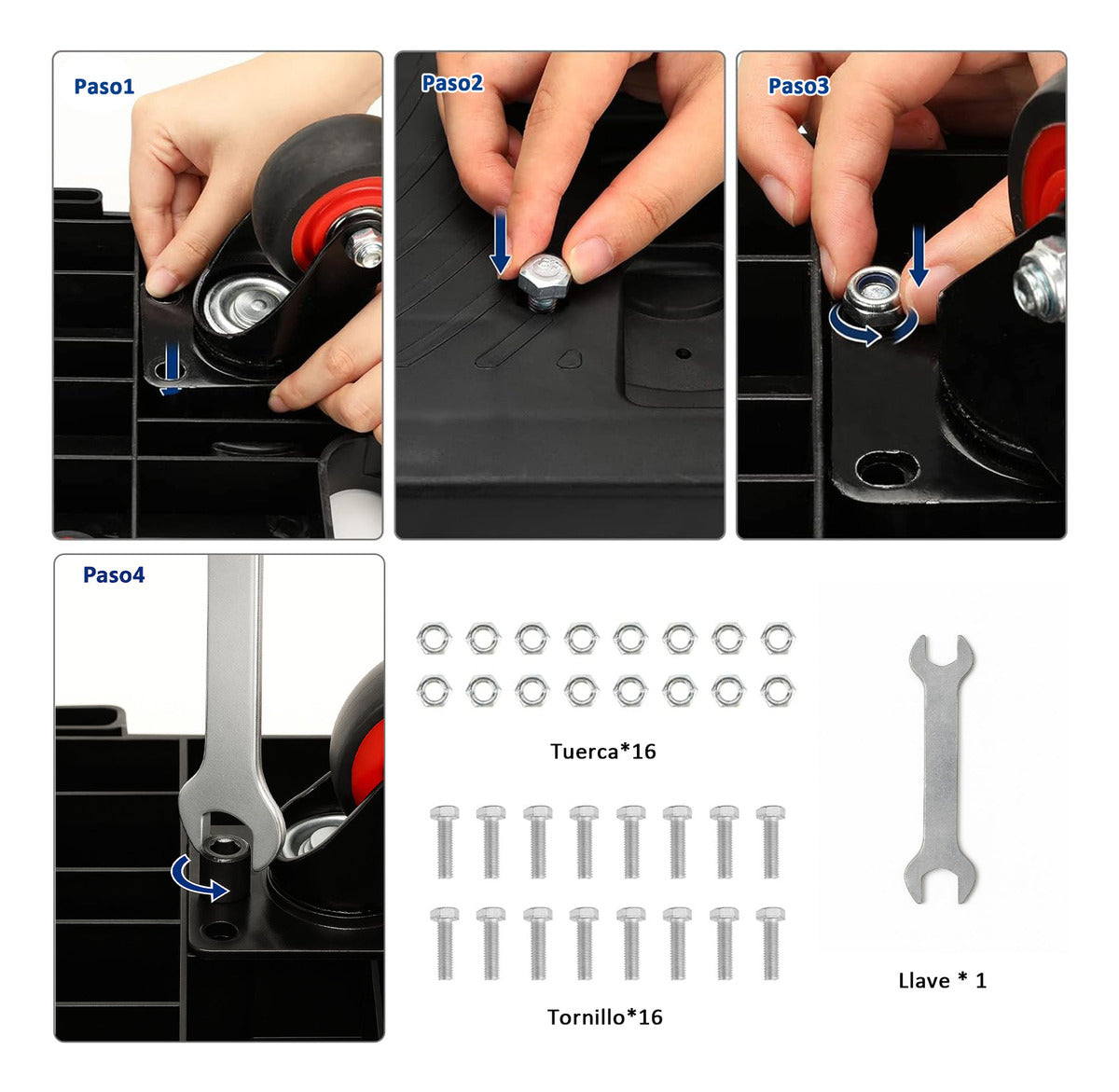 Paso1

Paso2

Paso3

Paso4

Tuerca*16

Tornillo*16

Llave * 1