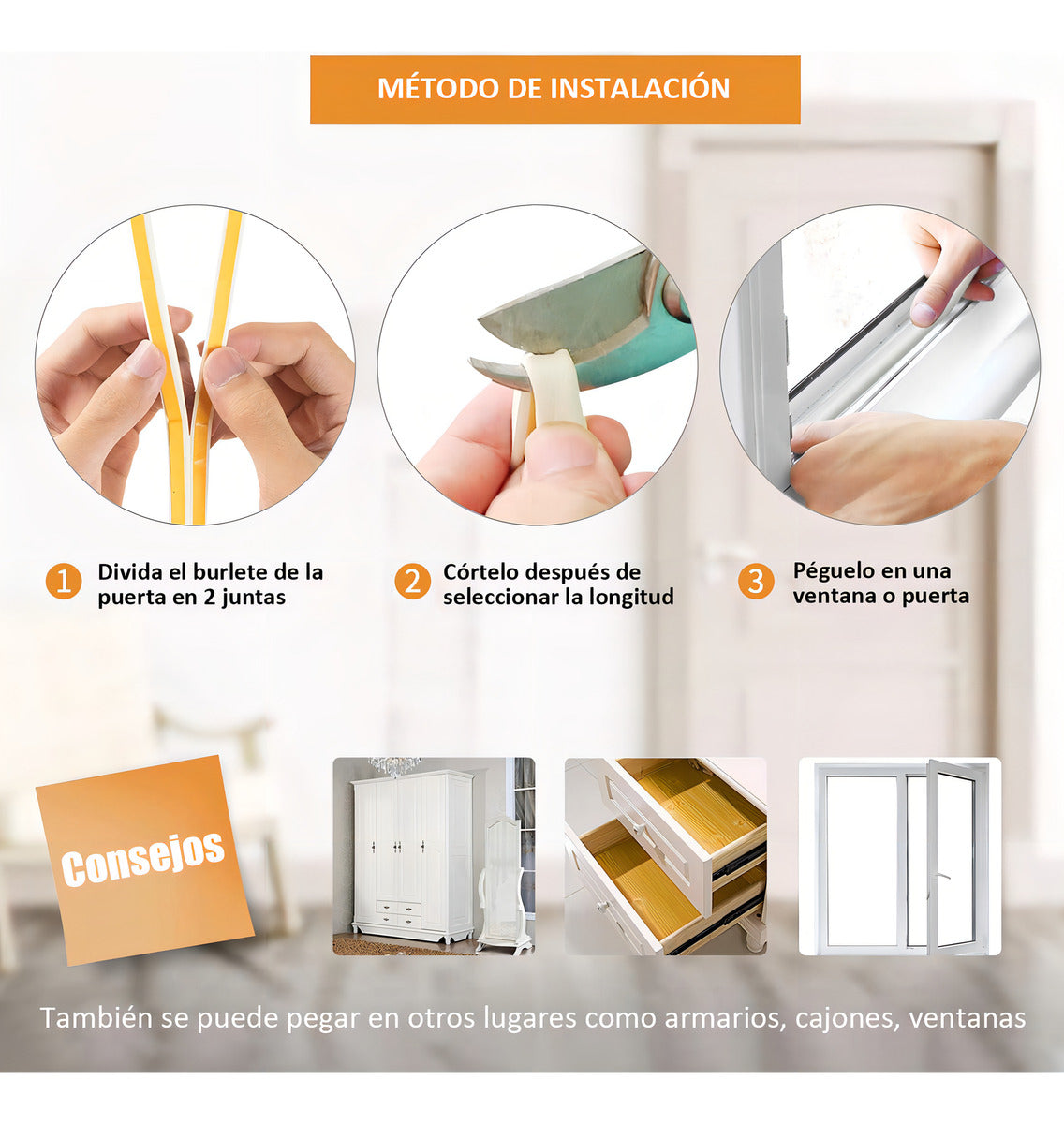 MÉTODO DE INSTALACIÓN

1 Divida el burlete de la puerta en 2 juntas

2 Córtelo después de seleccionar la longitud

3 Péguelo en una ventana o puerta

Consejos

También se puede pegar en otros lugares como armarios, cajones, ventanas